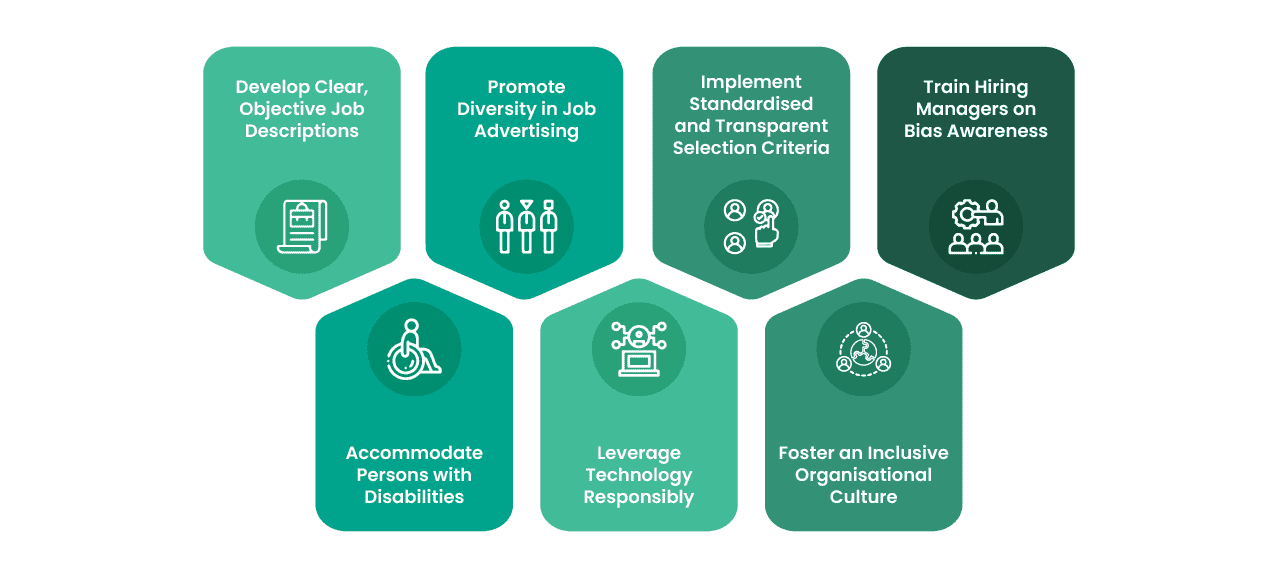 Develop Clear, Objective Job Descriptions

Promote Diversity in Job Advertising

Implement Standardised and Transparent Selection Criteria

Train Hiring Managers on Bias Awareness

Accommodate Persons with Disabilities

Leverage Technology Responsibly

Foster an Inclusive Organisational Culture