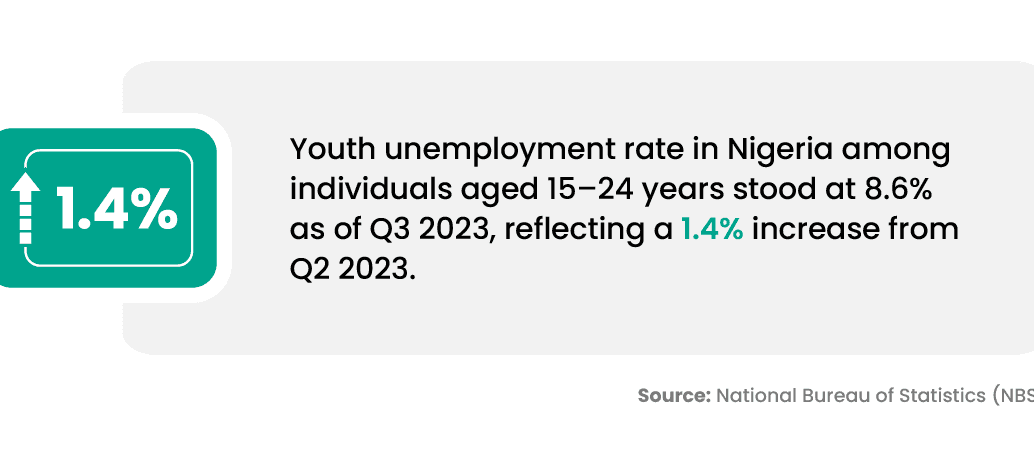 1.4%

Youth unemployment rate in Nigeria among individuals aged 15–24 years stood at 8.6% as of Q3 2023, reflecting a 1.4% increase from Q2 2023.

Source: National Bureau of Statistics (NBS