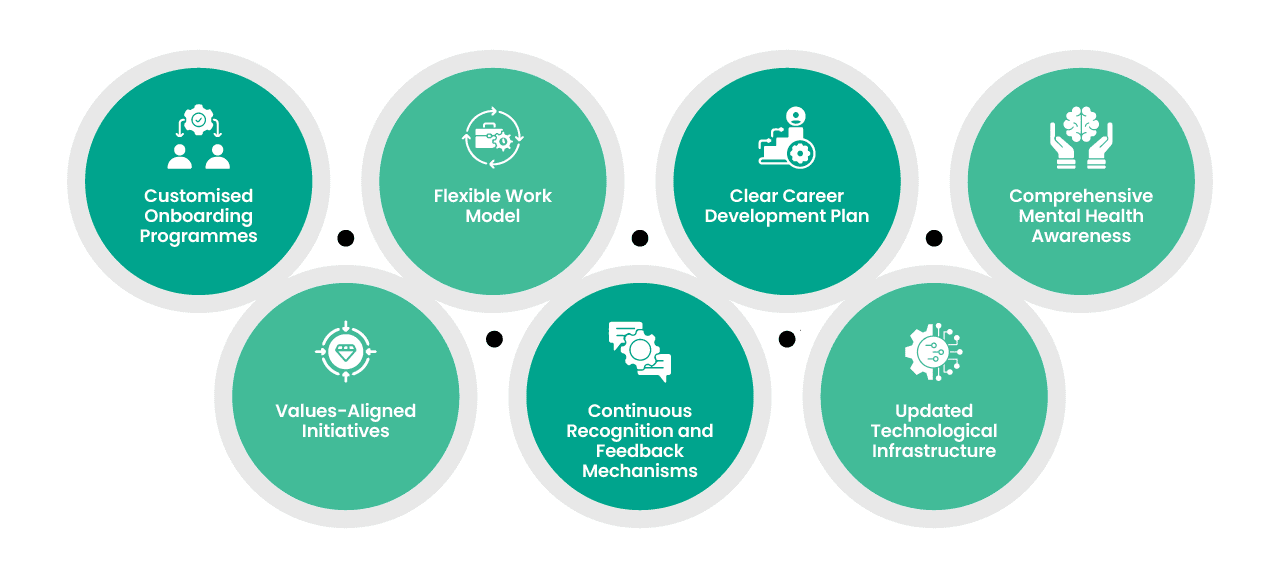 Customised Onboarding Programmes

Flexible Work Model

Clear Career Development Plan

Comprehensive Mental Health Awareness

Values-Aligned Initiatives

Continuous Recognition and Feedback Mechanisms

Updated Technological Infrastructure